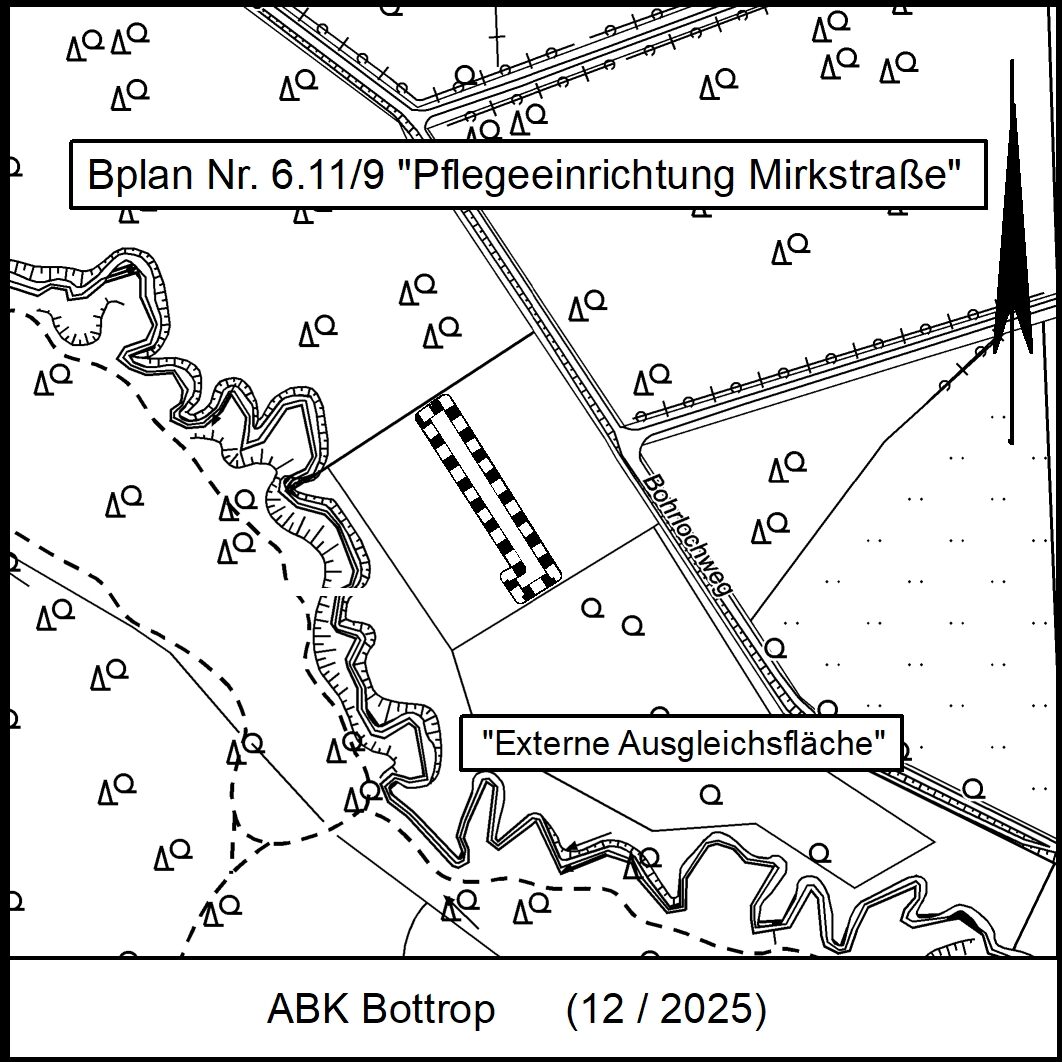 Bplan Nr. 6.11/9 "Pflegeeinrichtung Mirkstraße"

Bohrlochweg

"Externe Ausgleichsfläche"

ABK Bottrop (12 / 2025)